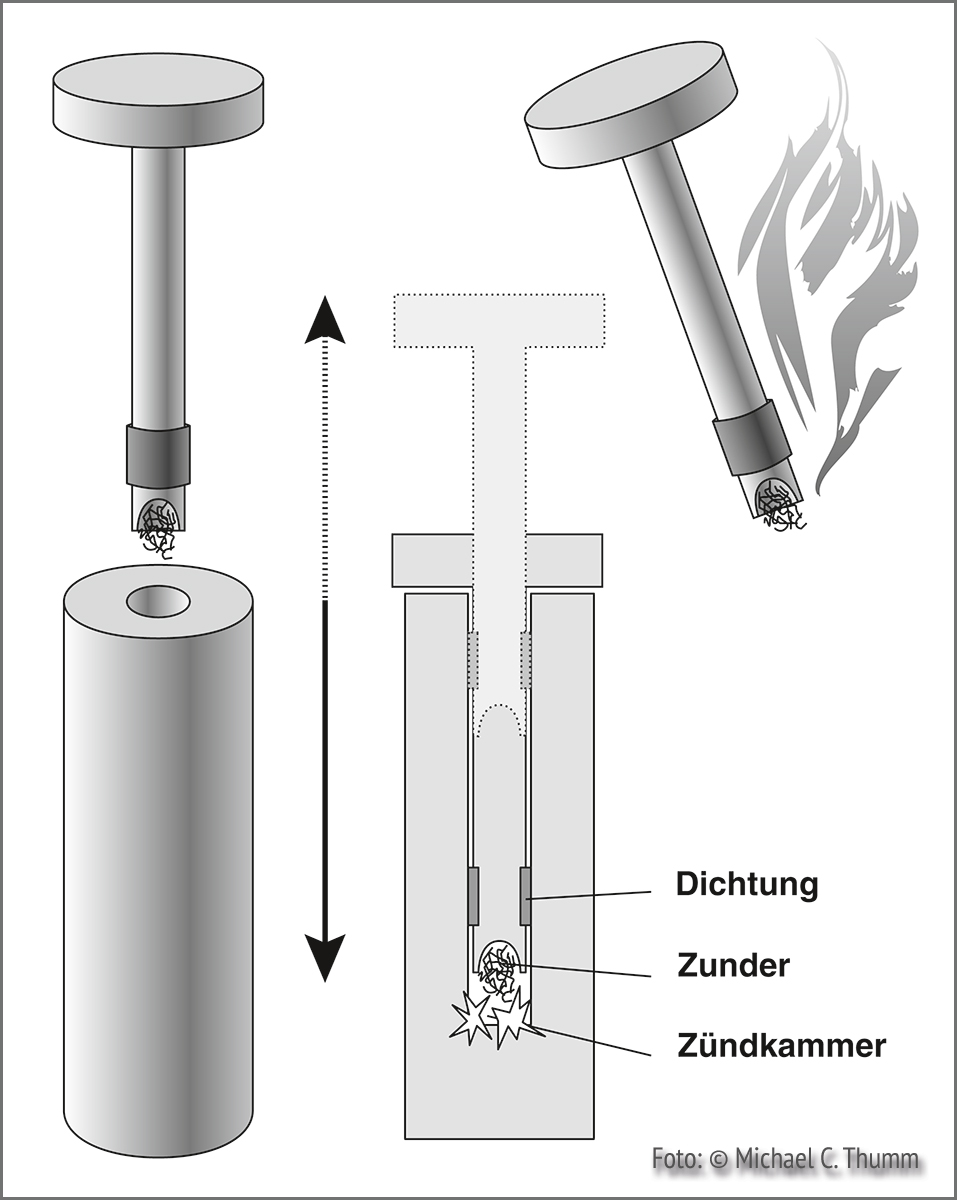 Dichtung
Zunder
Zündkammer
Foto: © Michael C. Thumm